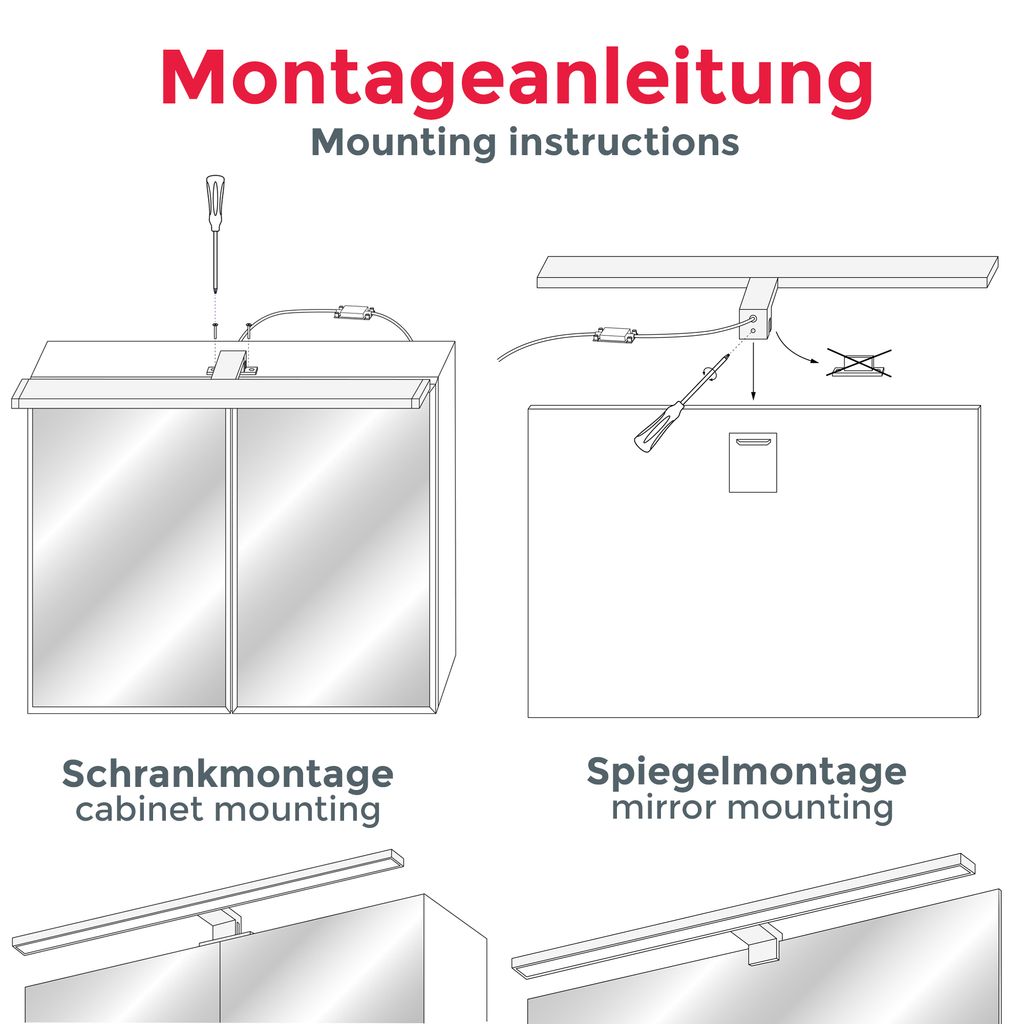 Montageanleitung
Mounting instructions

Schrankmontage
cabinet mounting

Spiegelmontage
mirror mounting